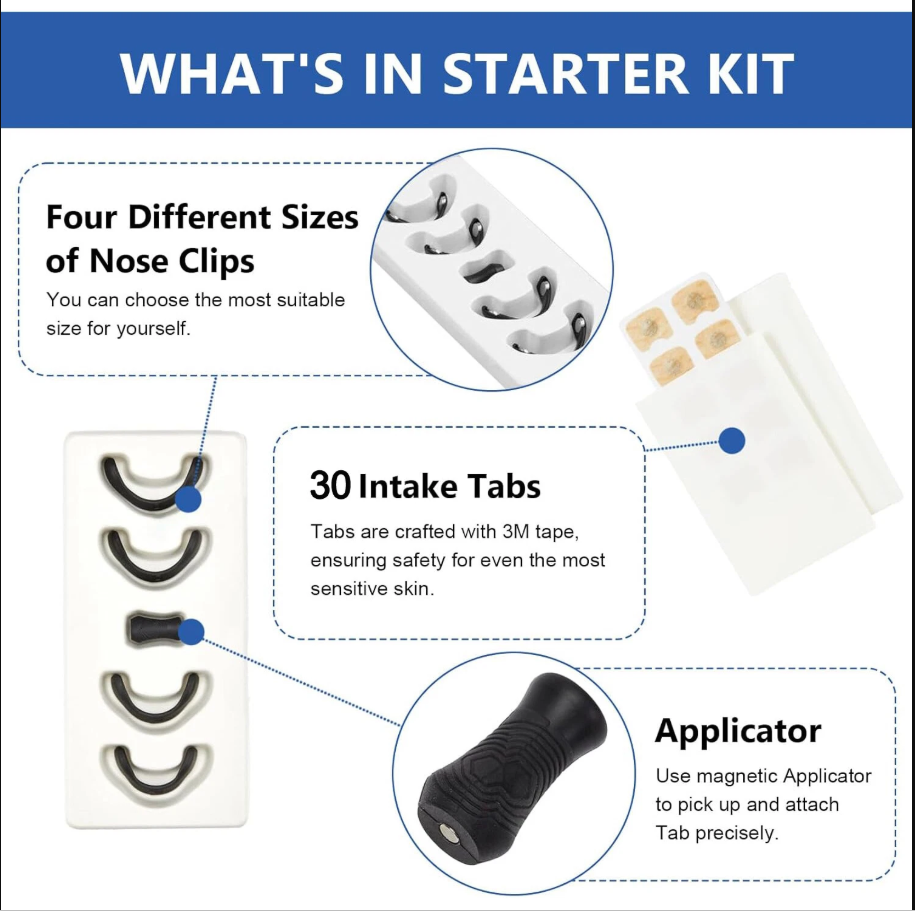 WHAT'S IN STARTER KIT

Four Different Sizes of Nose Clips

You can choose the most suitable size for yourself.

30 Intake Tabs

Tabs are crafted with 3M tape, ensuring safety for even the most sensitive skin.

Applicator

Use magnetic Applicator to pick up and attach Tab precisely.