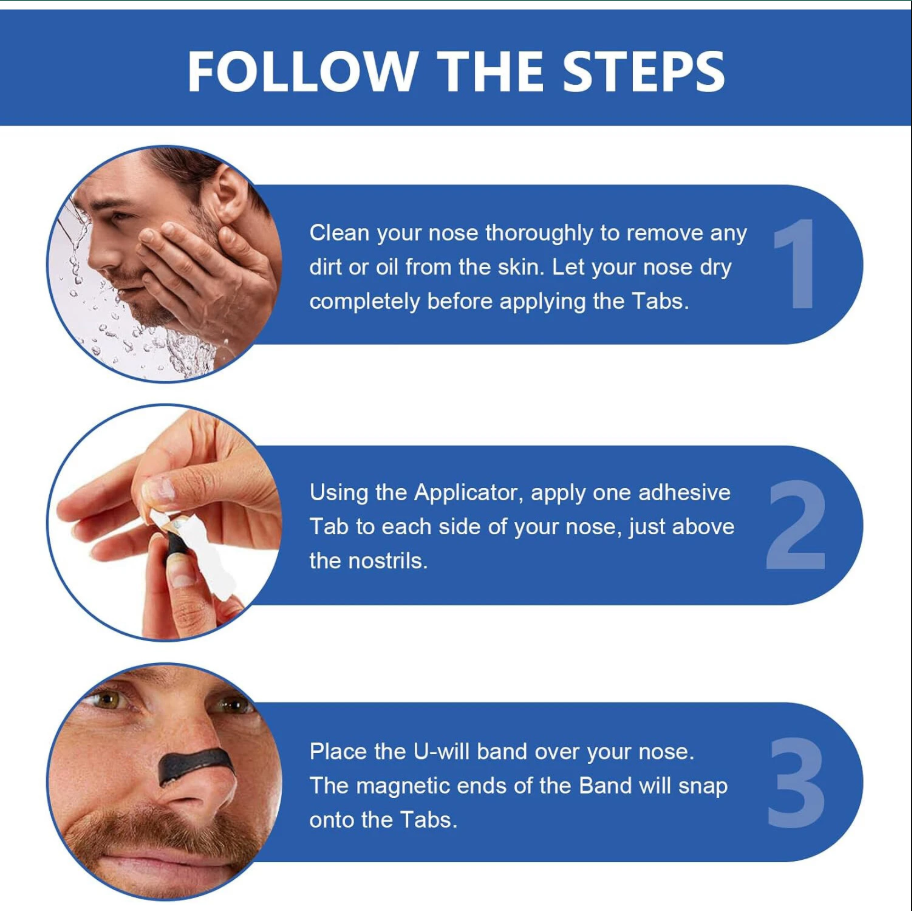 FOLLOW THE STEPS

Clean your nose thoroughly to remove any dirt or oil from the skin. Let your nose dry completely before applying the Tabs.

1

Using the Applicator, apply one adhesive Tab to each side of your nose, just above the nostrils.

2

Place the U-will band over your nose. The magnetic ends of the Band will snap onto the Tabs.

3